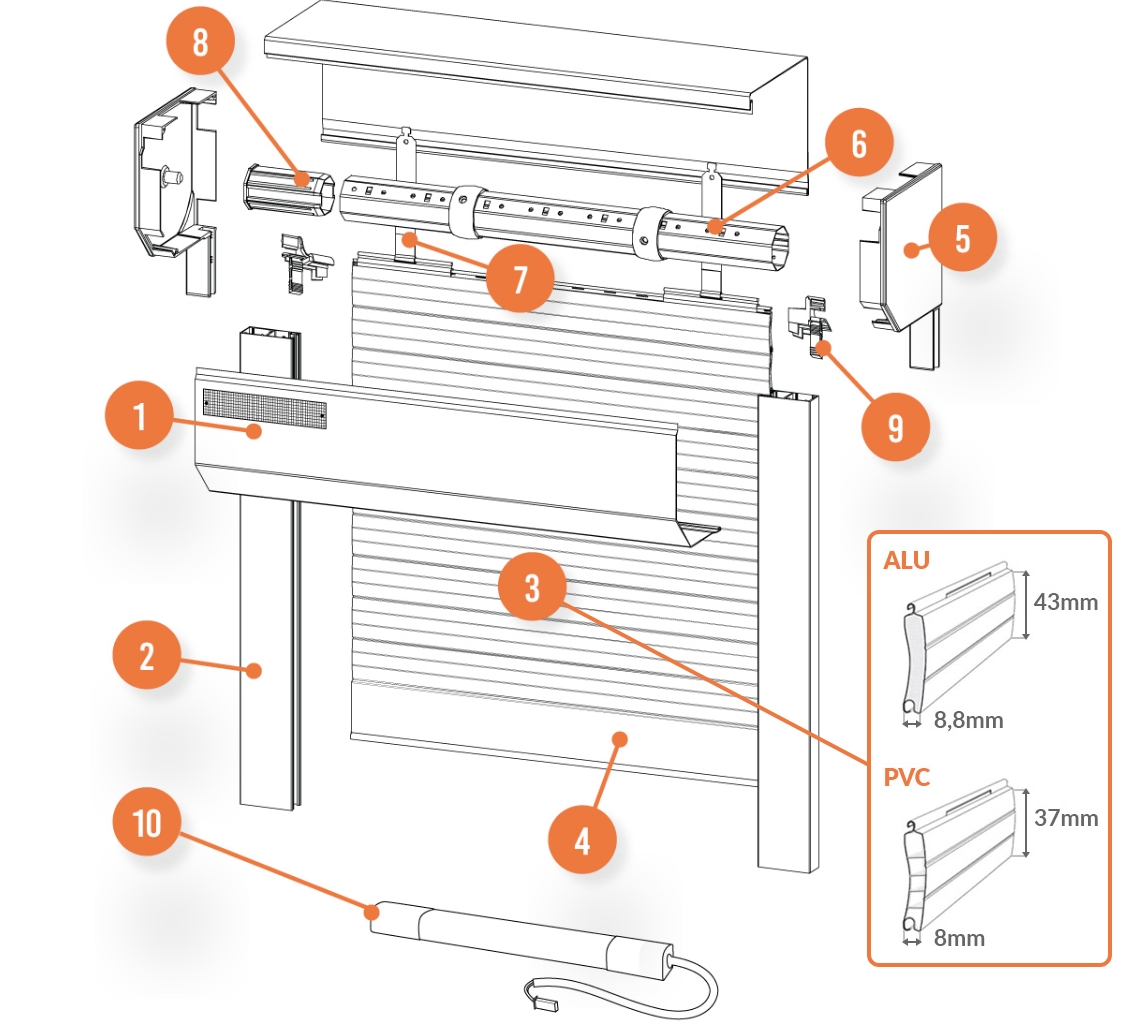 8
6
5
7
9
1
3
2
4
10
ALU
43mm
8,8mm
PVC
37mm
8mm