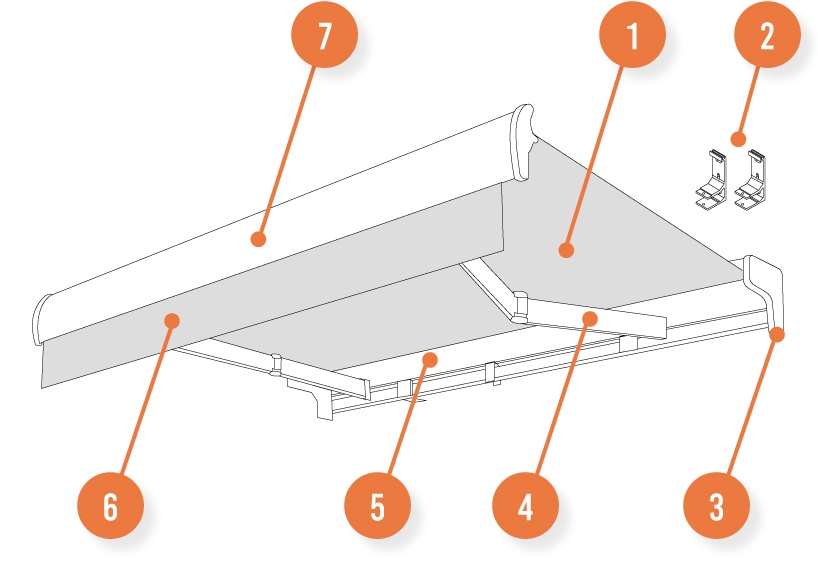 7
1
2
6
5
4
3